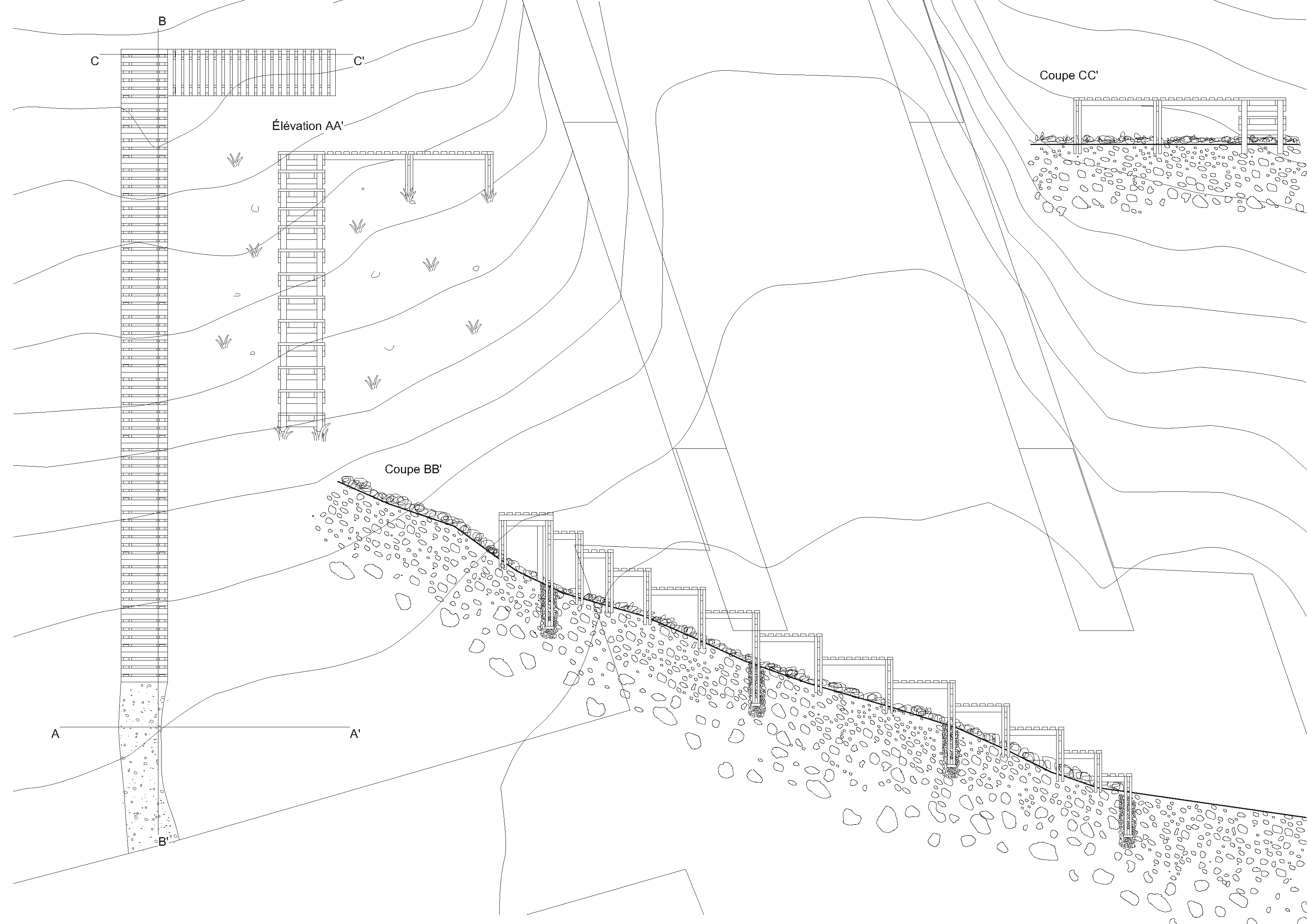 B

C

C'

Coupe CC'

Élévation AA'

Coupe BB'

A

A'

B'