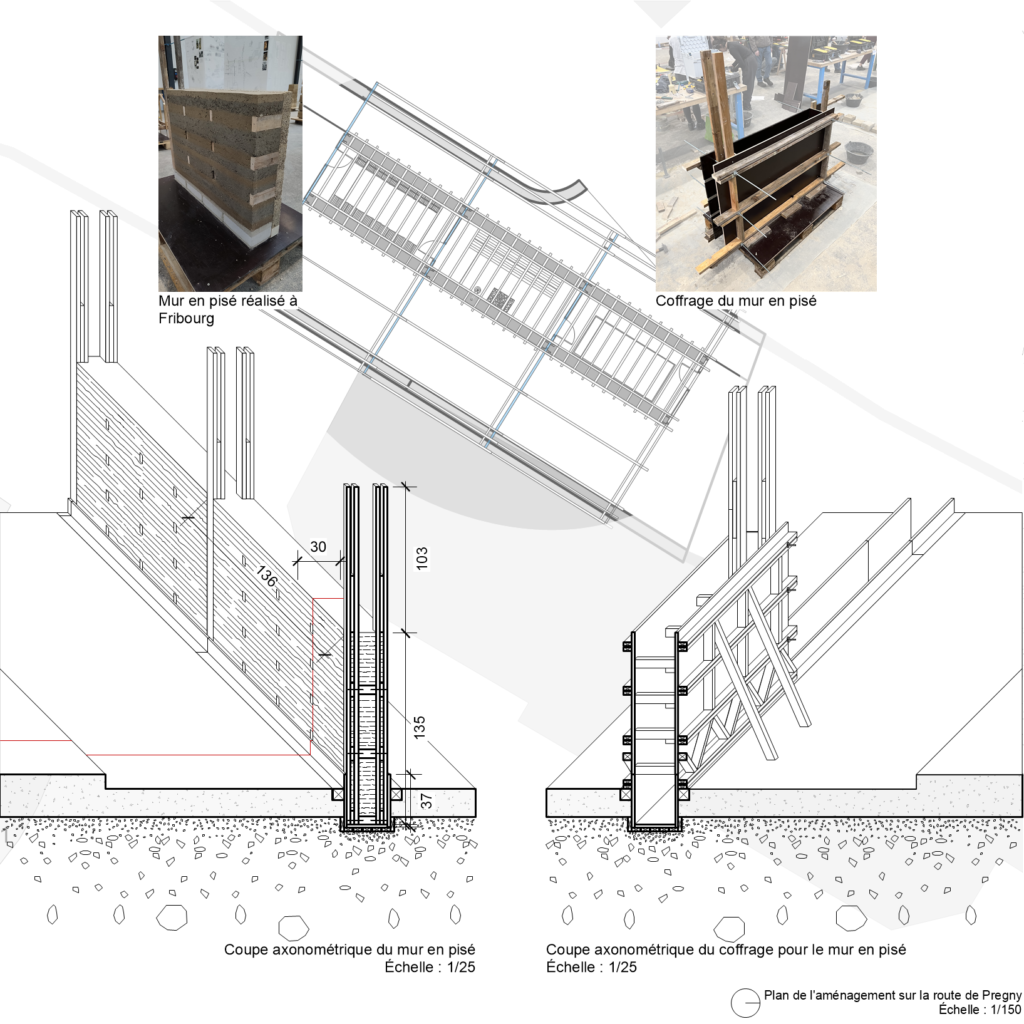 Mur en pisé réalisé à Fribourg

Coffrage du mur en pisé

30

136

103

135

37

Coupe axonométrique du mur en pisé
Échelle : 1/25

Coupe axonométrique du coffrage pour le mur en pisé
Échelle : 1/25

Plan de l'aménagement sur la route de Pregny
Échelle : 1/150