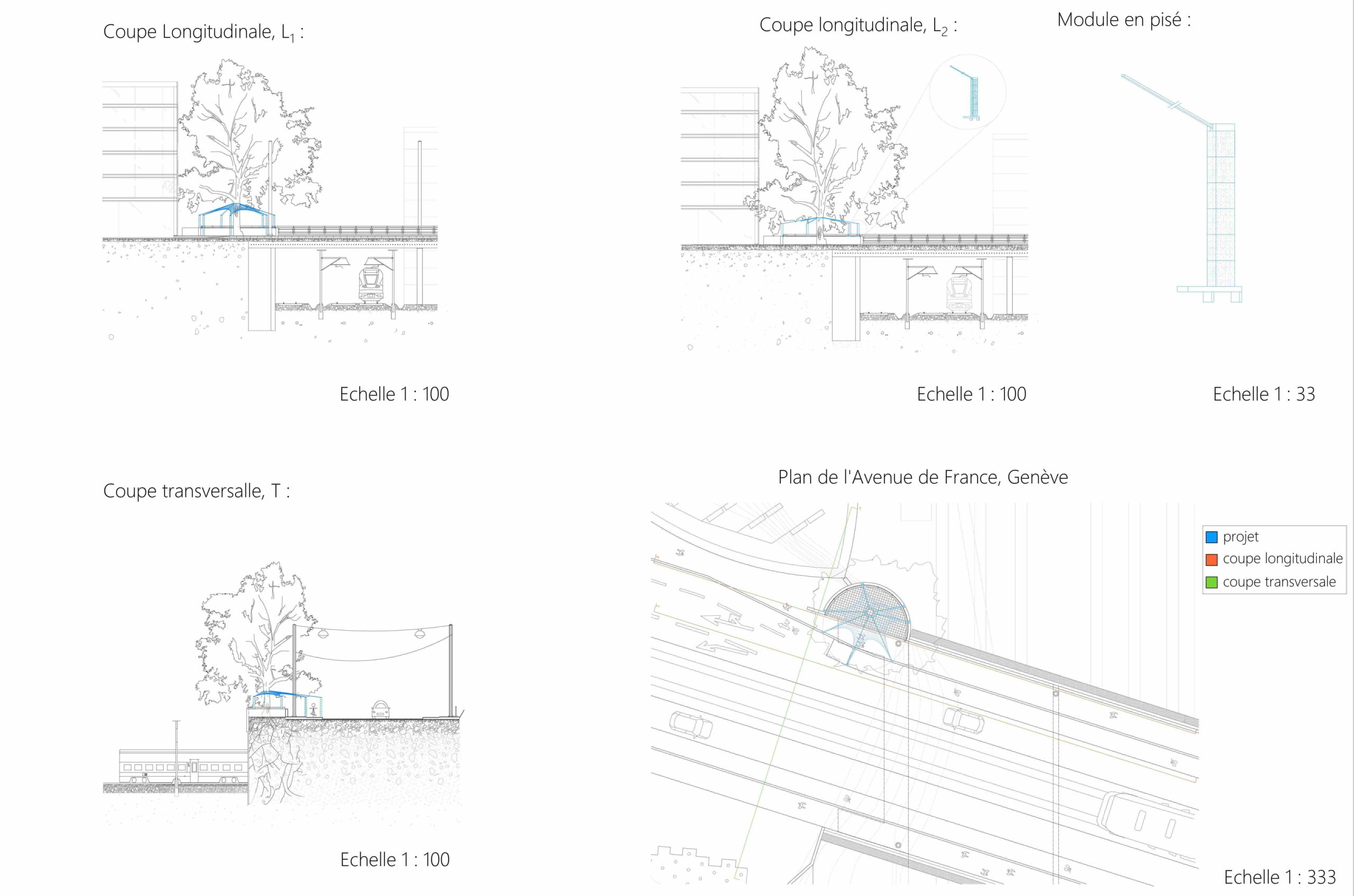 Coupe Longitudinale, $L_1$ :

Echelle 1 : 100

Coupe longitudinale, $L_2$ :

Echelle 1 : 100

Module en pisé :

Echelle 1 : 33

Coupe transversalle, T :

Echelle 1 : 100

Plan de l'Avenue de France, Genève

projet
coupe longitudinale
coupe transversale

Echelle 1 : 333