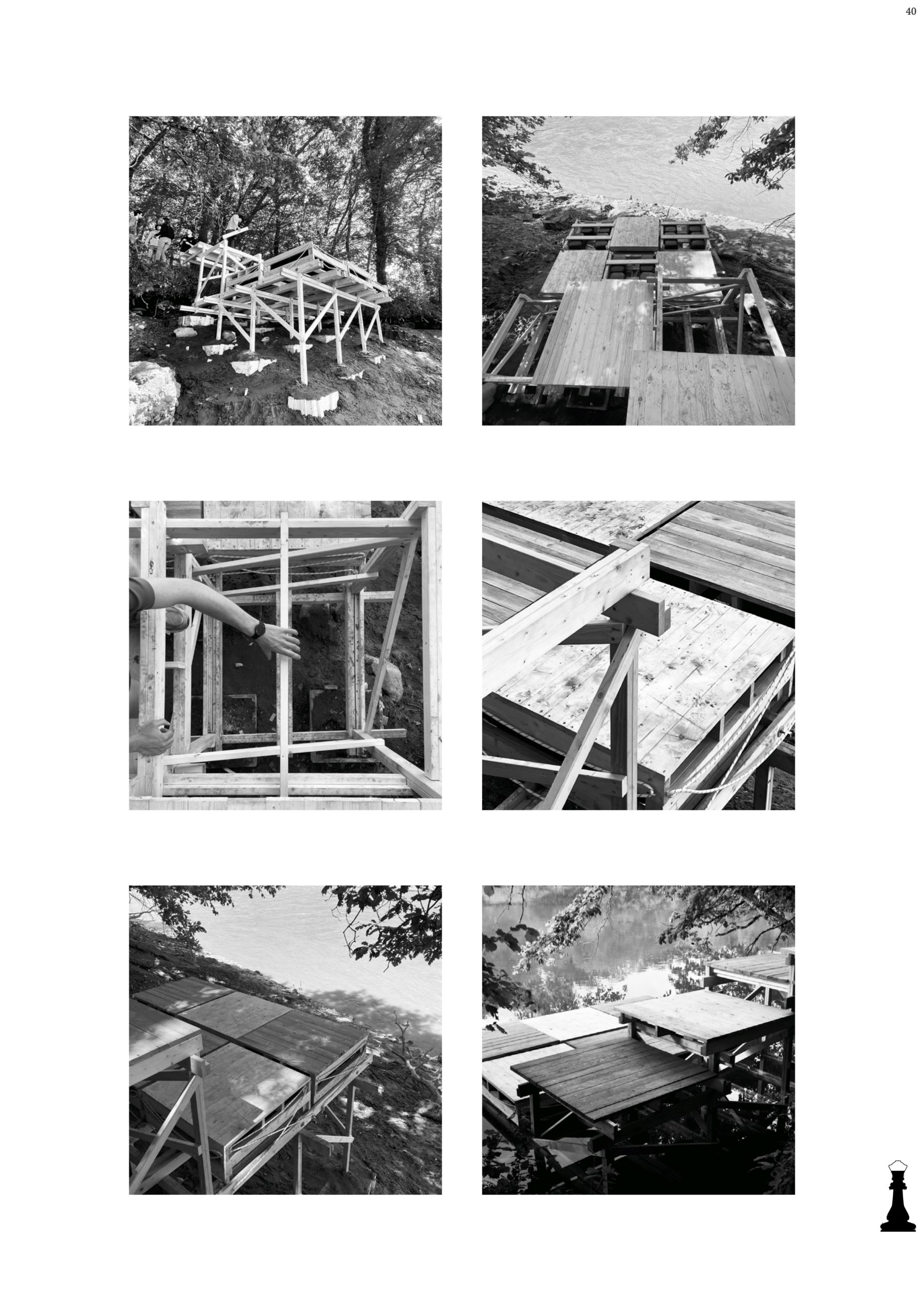 40