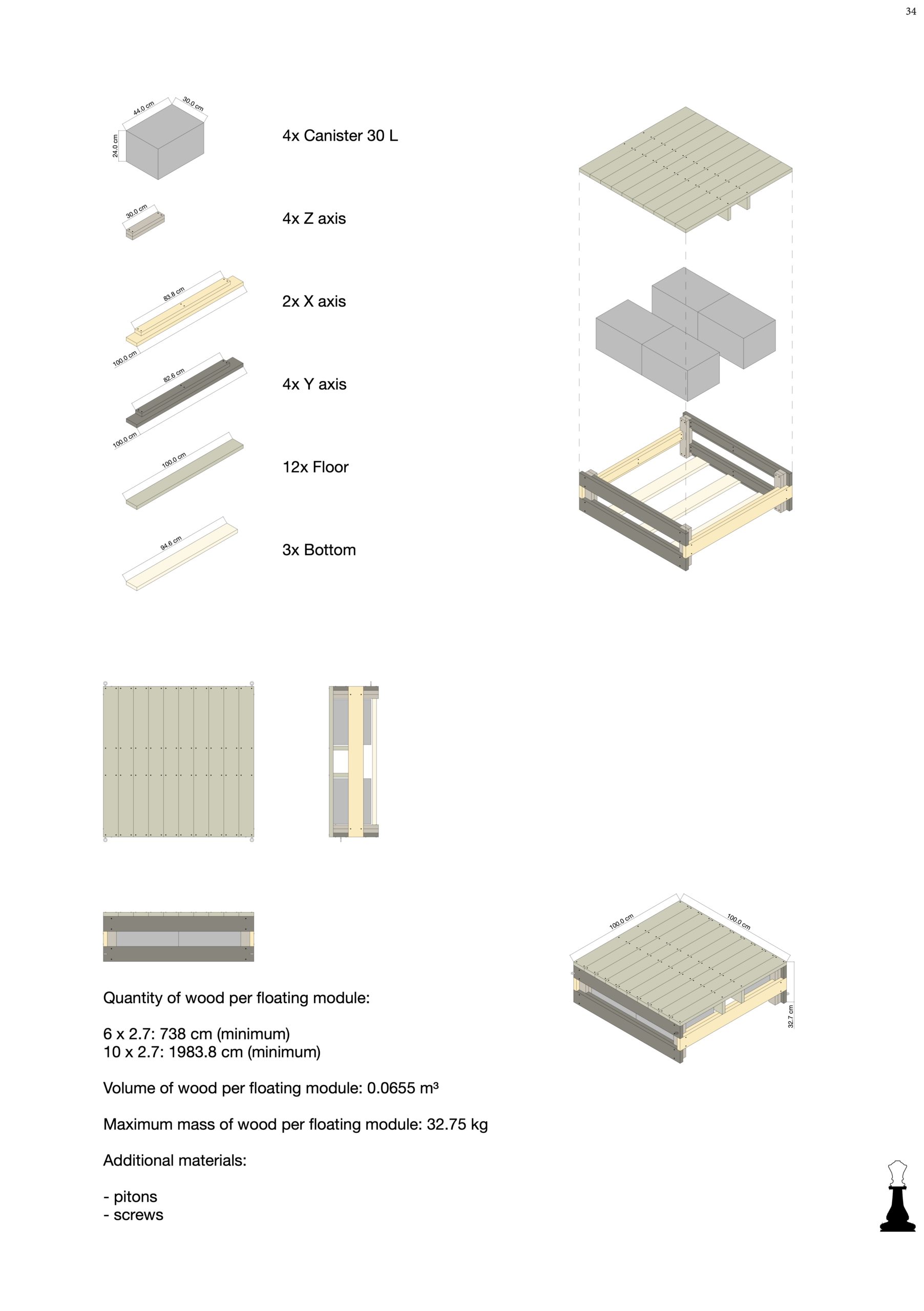 34

44.0 cm
30.0 cm
24.0 cm

4x Canister 30 L

30.0 cm

4x Z axis

83.8 cm
100.0 cm

2x X axis

82.6 cm
100.0 cm

4x Y axis

100.0 cm

12x Floor

94.6 cm

3x Bottom

100.0 cm
100.0 cm
32.7 cm

Quantity of wood per floating module:

6 x 2.7: 738 cm (minimum)
10 x 2.7: 1983.8 cm (minimum)

Volume of wood per floating module: 0.0655 m³

Maximum mass of wood per floating module: 32.75 kg

Additional materials:

- pitons
- screws