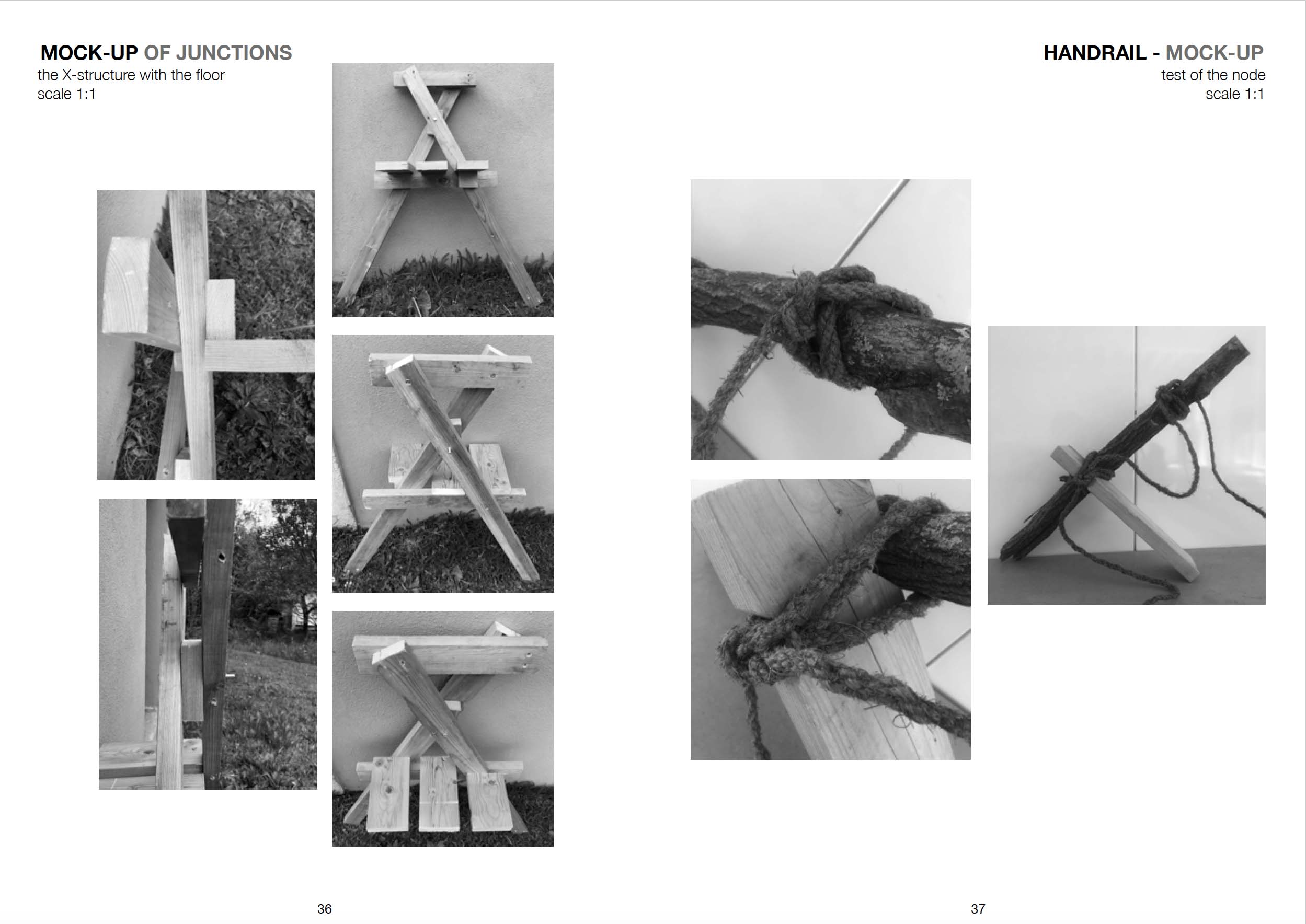 MOCK-UP OF JUNCTIONS
the X-structure with the floor
scale 1:1

36

HANDRAIL - MOCK-UP
test of the node
scale 1:1

37