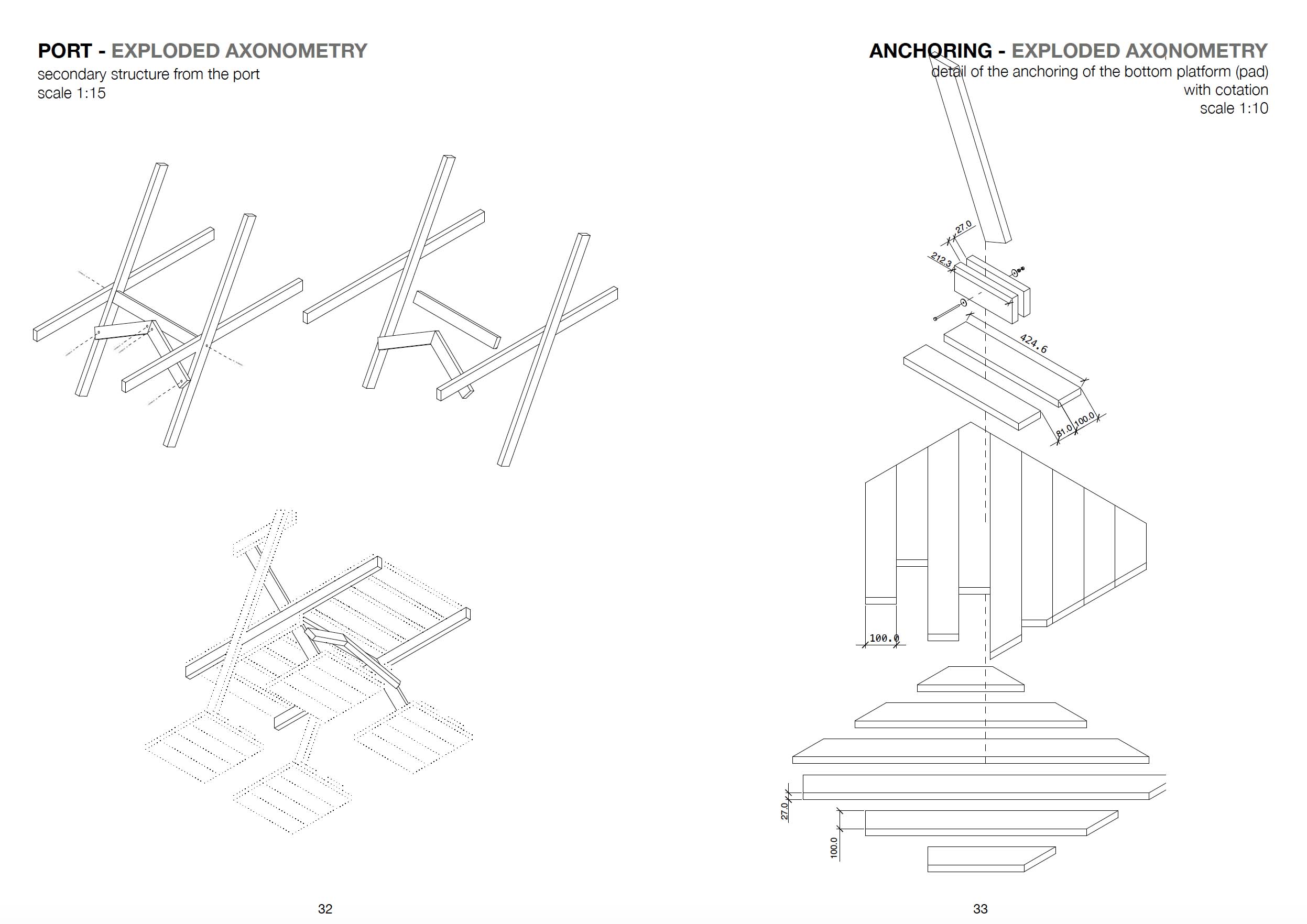 PORT - EXPLODED AXONOMETRY
secondary structure from the port
scale 1:15

32

ANCHORING - EXPLODED AXONOMETRY
detail of the anchoring of the bottom platform (pad)
with cotation
scale 1:10

27.0
212.3
424.6
81.0
100.0
100.0
27.0
100.0

33