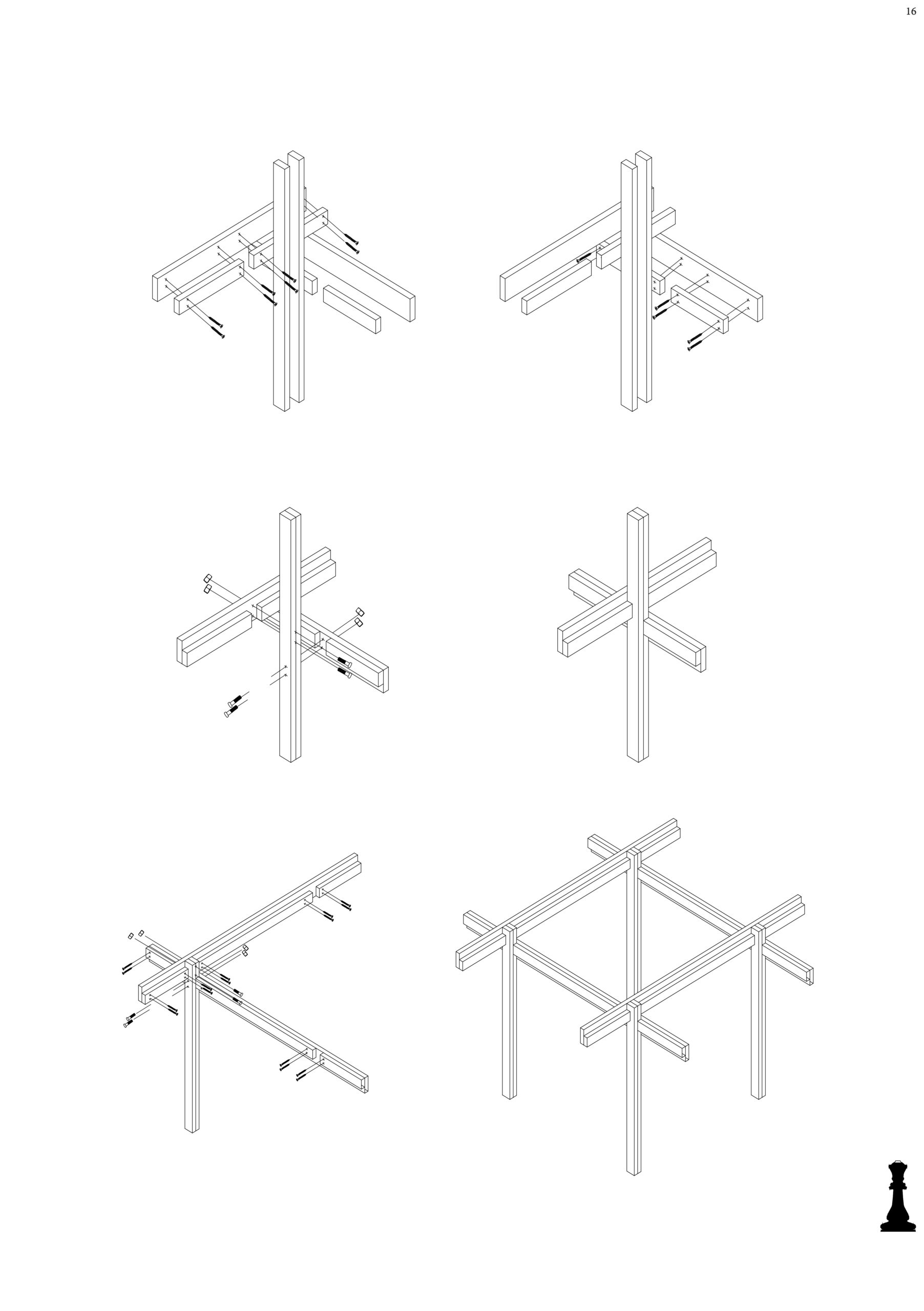 16