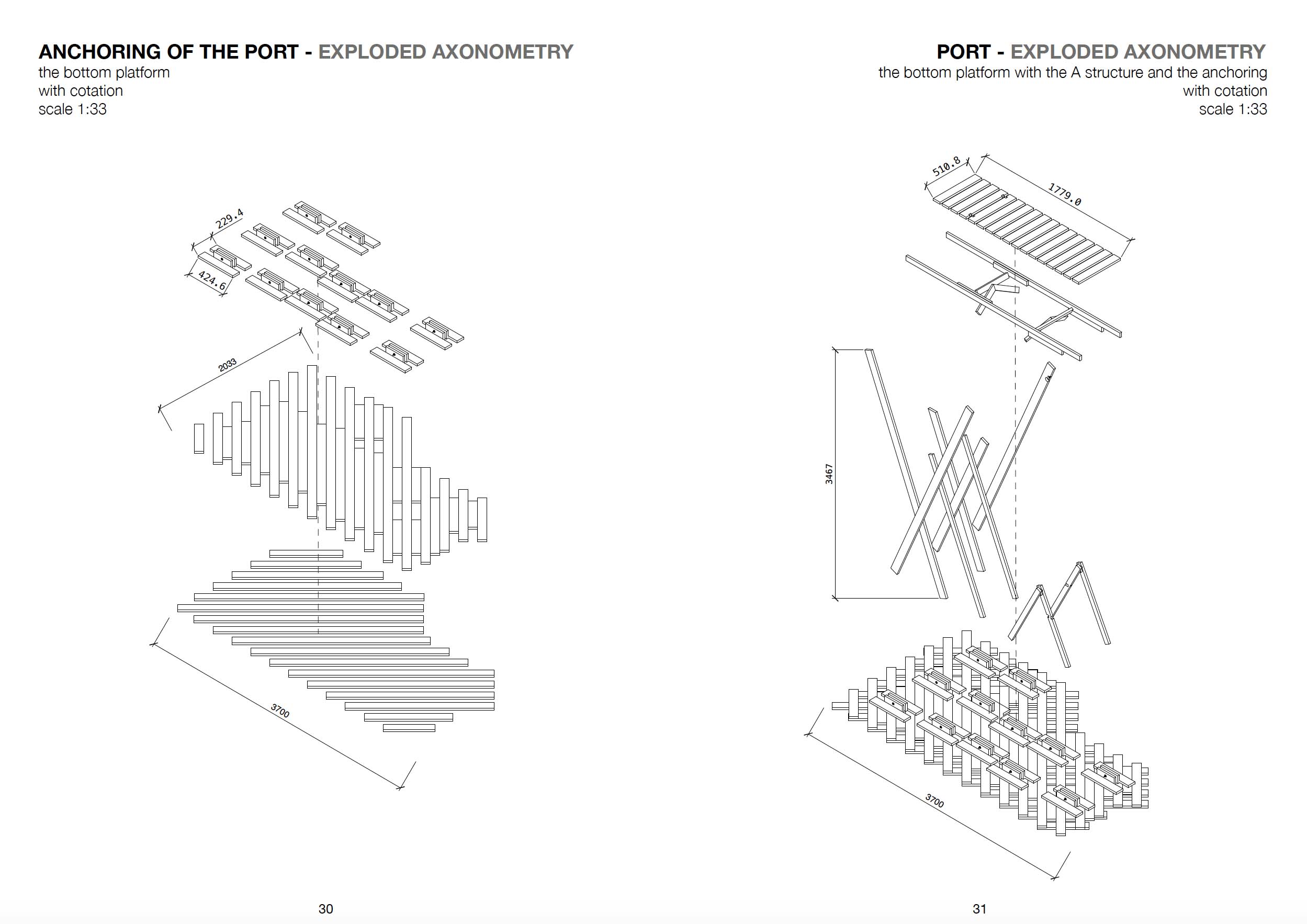 ANCHORING OF THE PORT - EXPLODED AXONOMETRY
the bottom platform
with cotation
scale 1:33

229.4
424.6
2033
3700

30

PORT - EXPLODED AXONOMETRY
the bottom platform with the A structure and the anchoring
with cotation
scale 1:33

510.8
1779.0
3467
3700

31