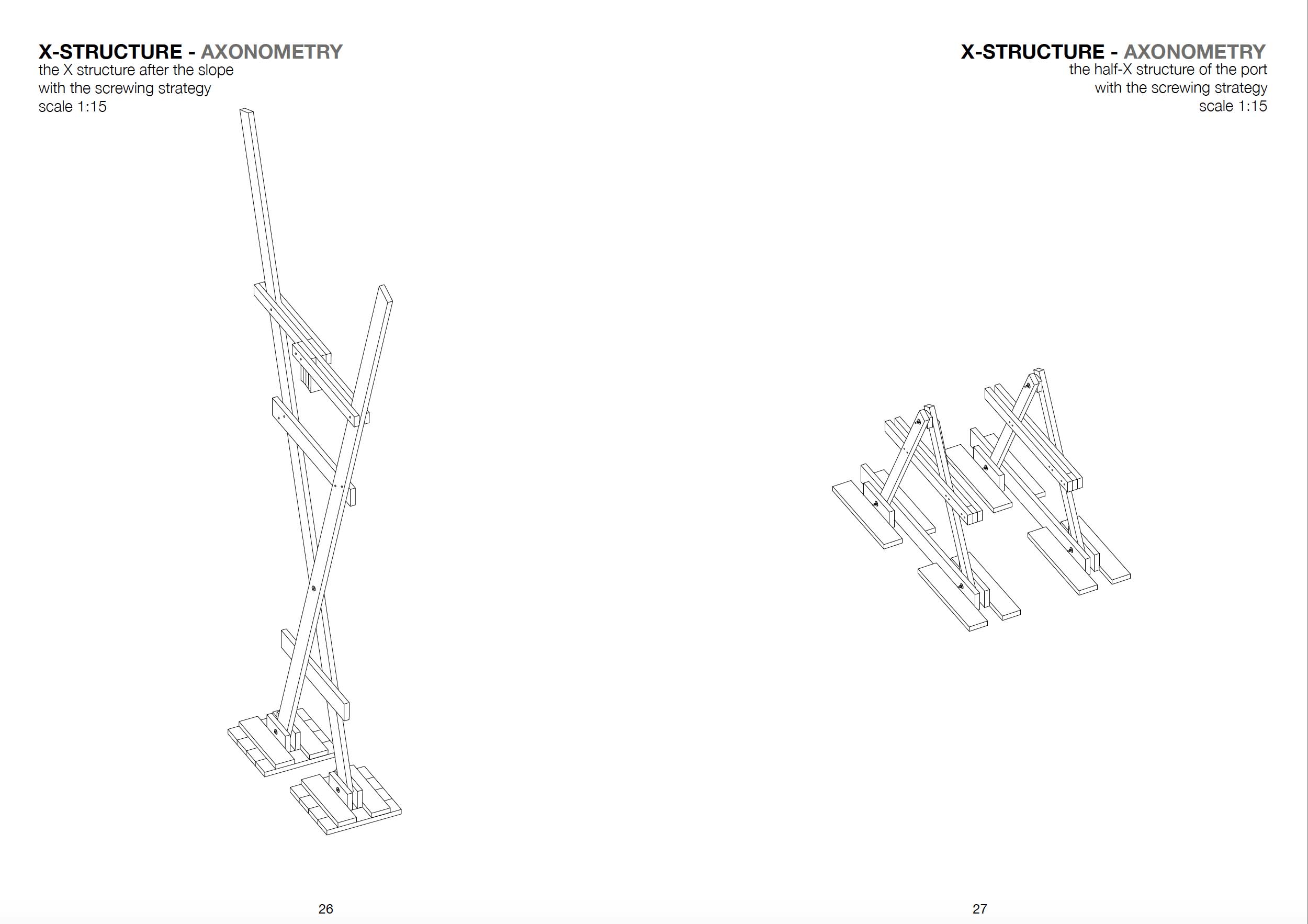 X-STRUCTURE - AXONOMETRY
the X structure after the slope
with the screwing strategy
scale 1:15

26

X-STRUCTURE - AXONOMETRY
the half-X structure of the port
with the screwing strategy
scale 1:15

27