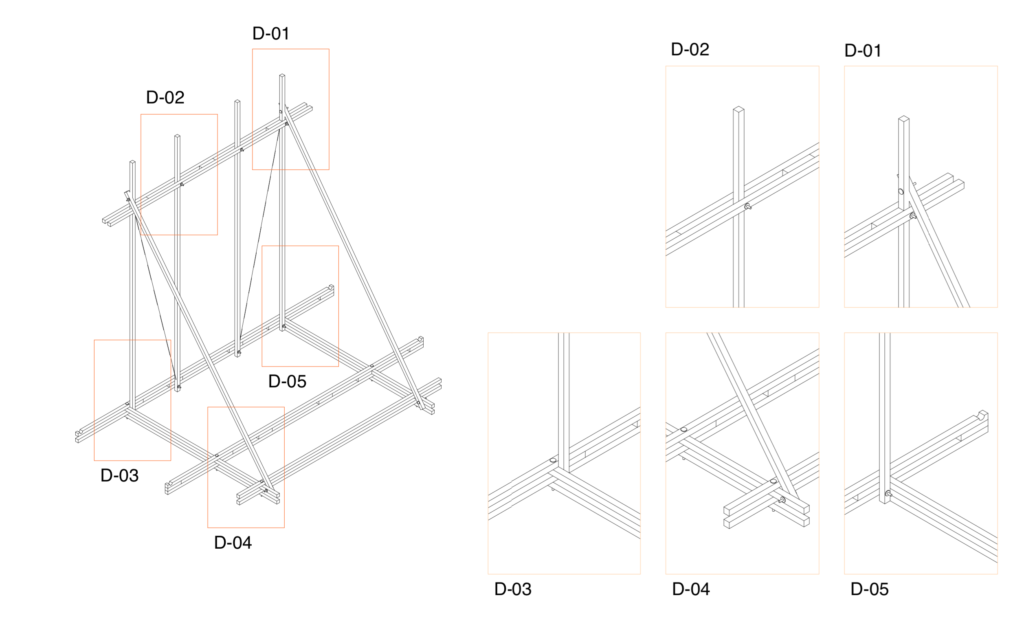 D-01
D-02
D-05
D-03
D-04

D-02
D-01

D-03
D-04
D-05